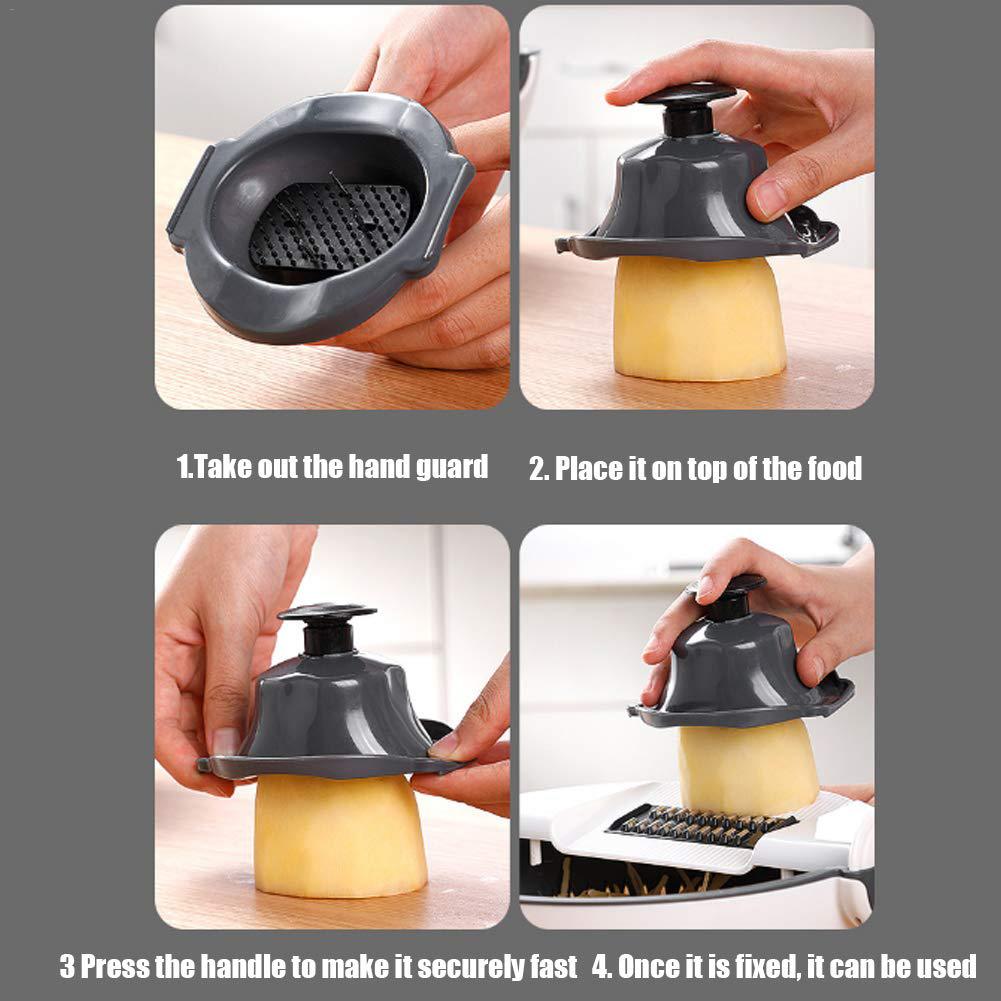 1.Take out the hand guard

2. Place it on top of the food

3 Press the handle to make it securely fast

4. Once it is fixed, it can be used